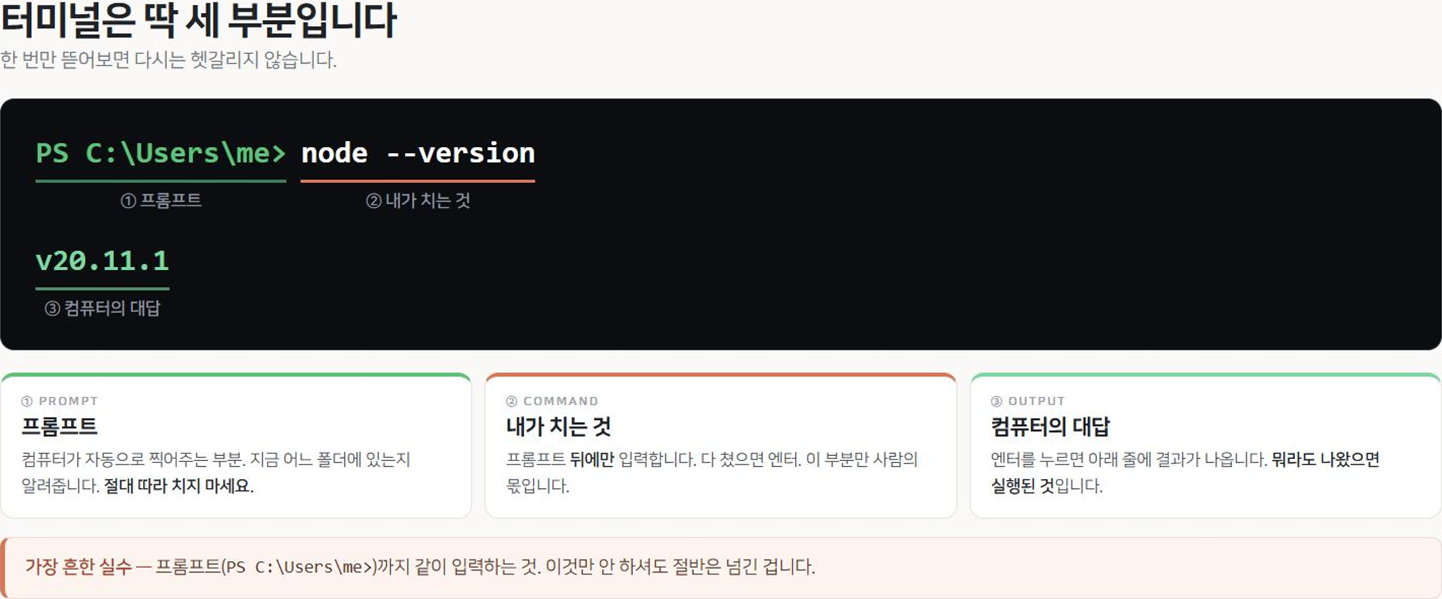 터미널은 딱 세 부분입니다

한 번만 뜯어보면 다시는 헷갈리지 않습니다.

PS C:\Users\me> node --version

① 프롬프트

② 내가 치는 것

v20.11.1

③ 컴퓨터의 대답

① PROMPT

프롬프트

컴퓨터가 자동으로 찍어주는 부분. 지금 어느 폴더에 있는지 알려줍니다. 절대 따라 치지 마세요.

② COMMAND

내가 치는 것

프롬프트 뒤에만 입력합니다. 다 쳤으면 엔터. 이 부분만 사람의 몫입니다.

③ OUTPUT

컴퓨터의 대답

엔터를 누르면 아래 줄에 결과가 나옵니다. 뭐라도 나왔으면 실행된 것입니다.

가장 흔한 실수 — 프롬프트(PS C:\Users\me>)까지 같이 입력하는 것. 이것만 안 하셔도 절반은 넘긴 겁니다.